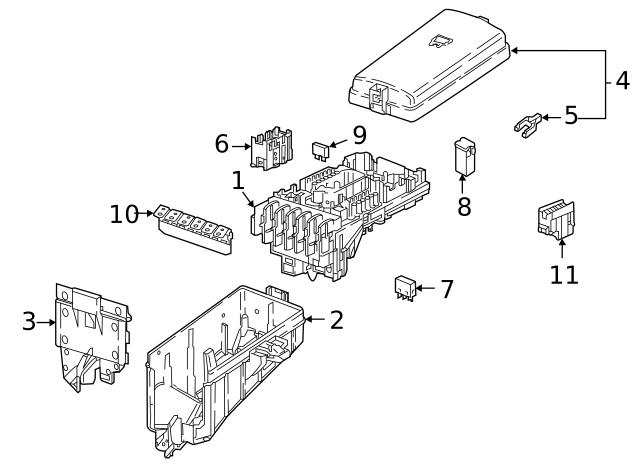 4
5
6
9
1
8
10
11
7
3
2