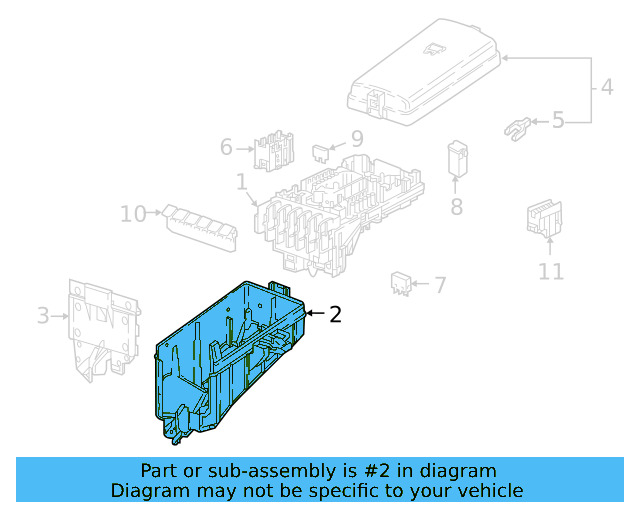 4
5
6
9
1
8
10
11
7
3
2

Part or sub-assembly is #2 in diagram
Diagram may not be specific to your vehicle