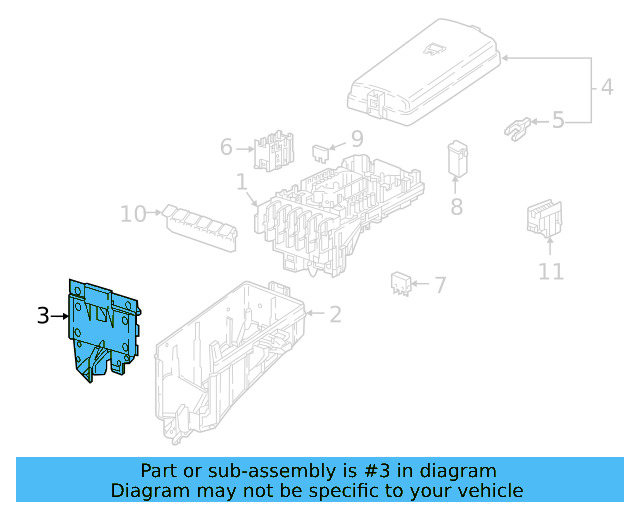 4
5
6
9
1
8
10
11
7
3
2

Part or sub-assembly is #3 in diagram
Diagram may not be specific to your vehicle