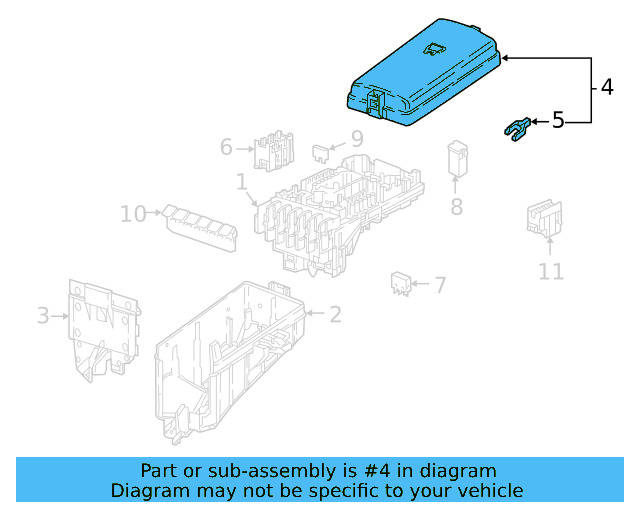 4
5
6
9
1
8
10
11
7
3
2
Part or sub-assembly is #4 in diagram
Diagram may not be specific to your vehicle