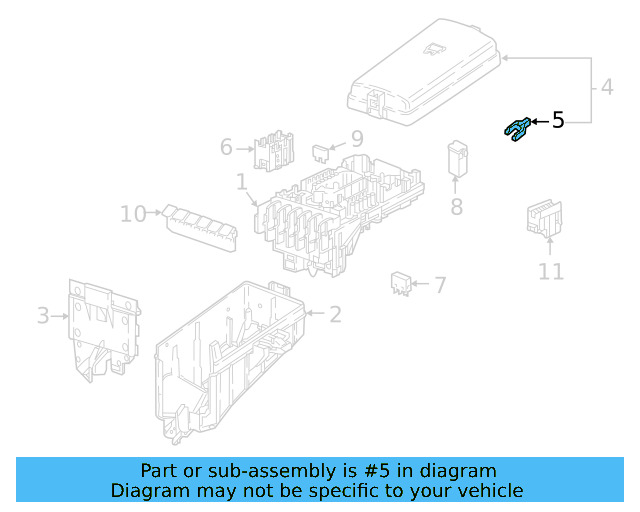 4
5
6
9
1
8
10
11
7
3
2

Part or sub-assembly is #5 in diagram
Diagram may not be specific to your vehicle