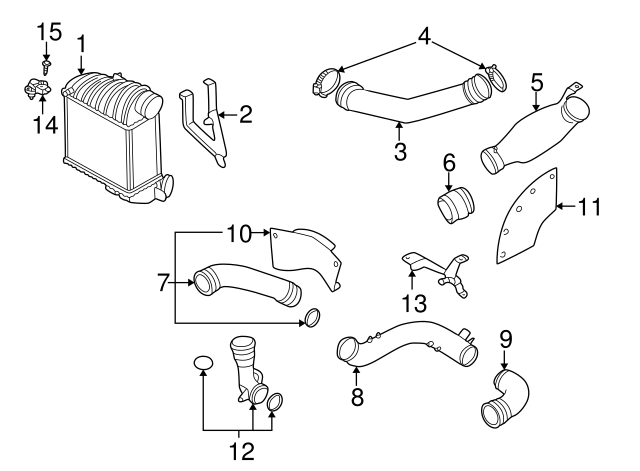 15
1
14
2
4
3
5
6
11
10
7
13
9
8
12