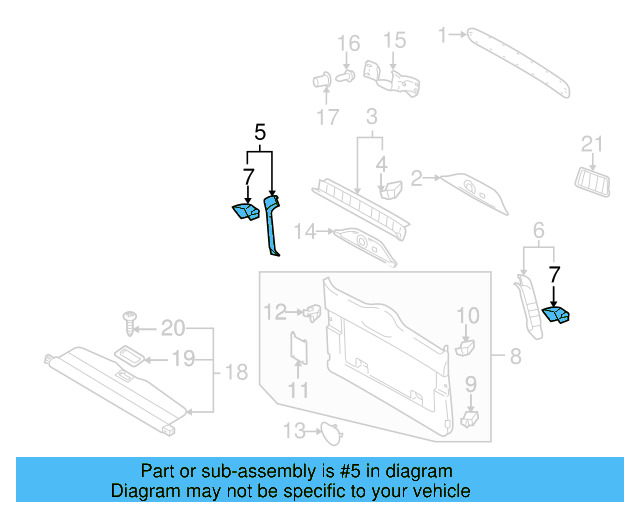 16
15
1
17
3
5
21
7
4
2
14
6
7
12
10
20
8
19
18
11
9
13

Part or sub-assembly is #5 in diagram
Diagram may not be specific to your vehicle