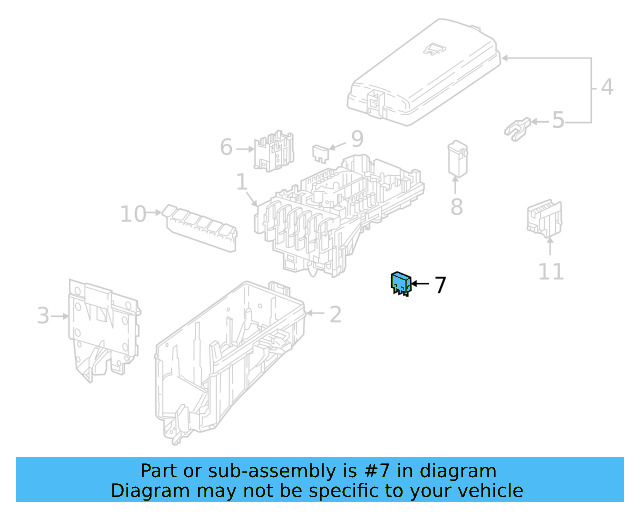 4
5
6
9
1
8
10
11
7
3
2

Part or sub-assembly is #7 in diagram
Diagram may not be specific to your vehicle