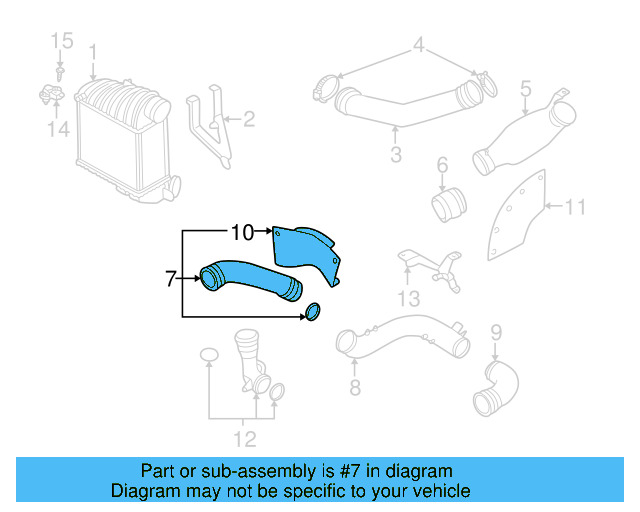 15
1
14
2
4
3
5
6
11
10
7
13
9
8
12

Part or sub-assembly is #7 in diagram
Diagram may not be specific to your vehicle