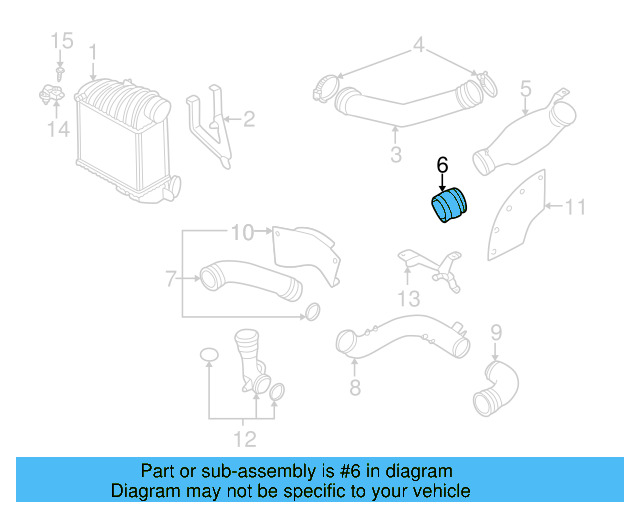 15
1
14
2
4
3
5
6
11
10
7
13
9
8
12

Part or sub-assembly is #6 in diagram
Diagram may not be specific to your vehicle