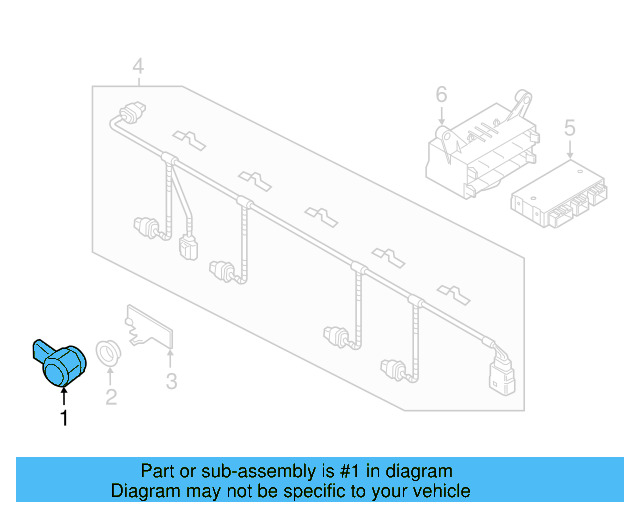 4

6

5

3

2

1

Part or sub-assembly is #1 in diagram
Diagram may not be specific to your vehicle