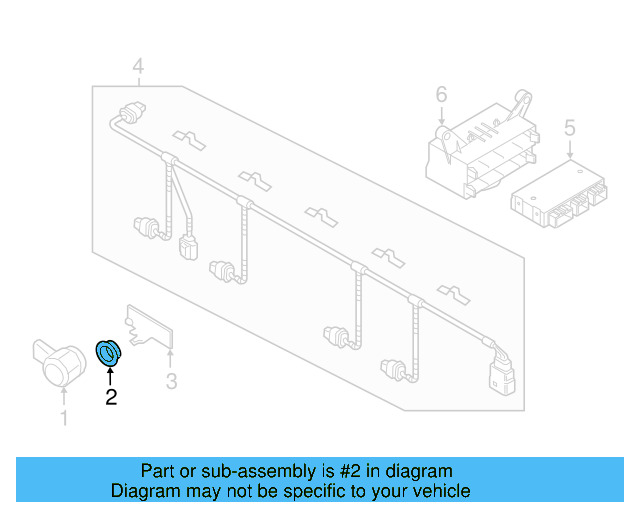 4
6
5
3
2
1

Part or sub-assembly is #2 in diagram
Diagram may not be specific to your vehicle