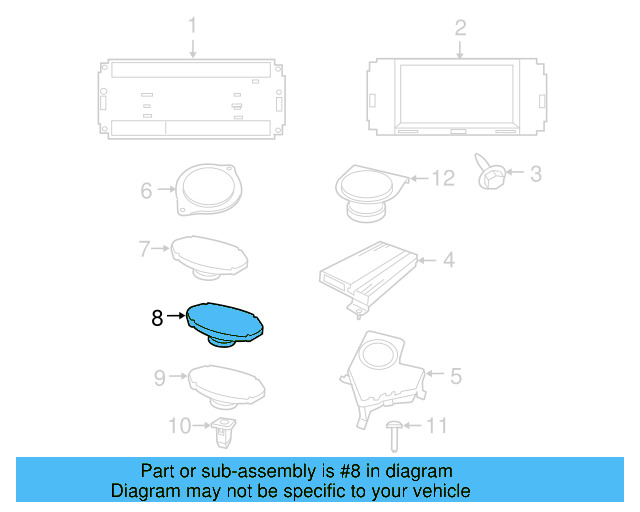 1
2
6
12
3
7
4
8
9
5
10
11

Part or sub-assembly is #8 in diagram
Diagram may not be specific to your vehicle