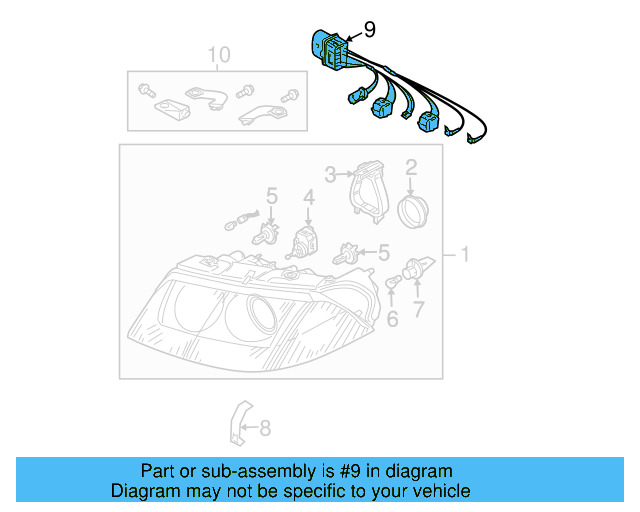 9
10
3
2
5
4
5
1
6
7
8

Part or sub-assembly is #9 in diagram
Diagram may not be specific to your vehicle