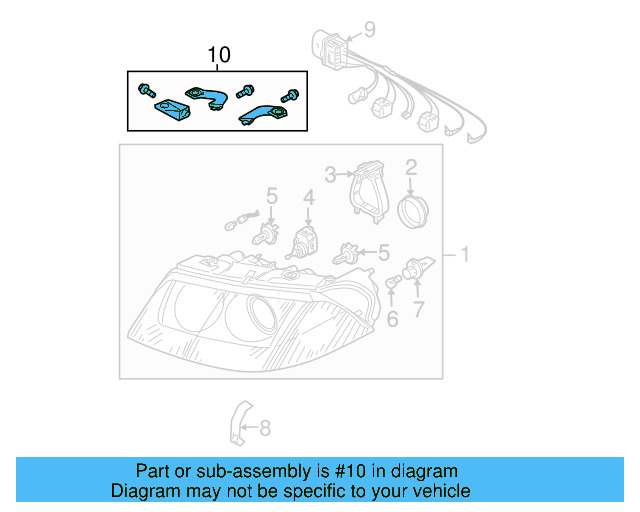 10
9
3
2
5
4
5
1
6
7
8

Part or sub-assembly is #10 in diagram
Diagram may not be specific to your vehicle