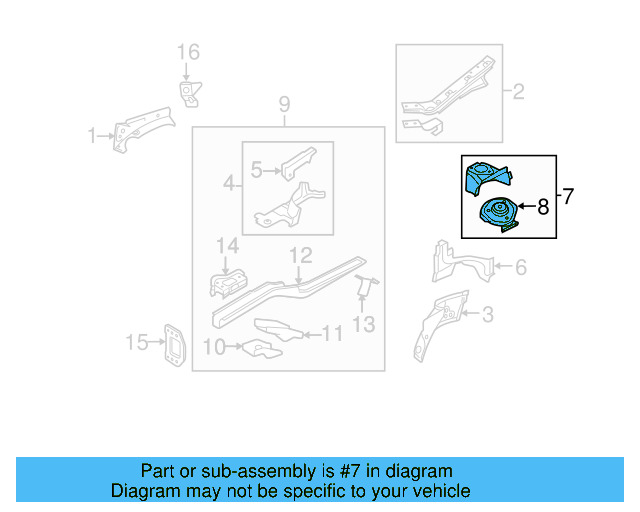 16
1
9
2
5
4
7
8
14
12
6
13
3
15
10
11

Part or sub-assembly is #7 in diagram
Diagram may not be specific to your vehicle