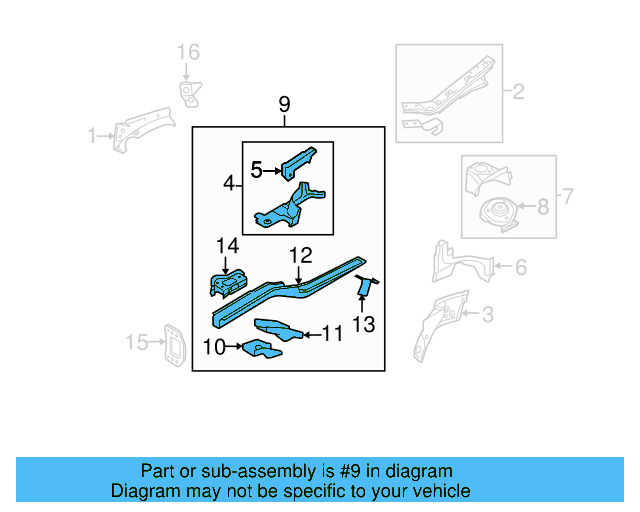 16
1
9
2
5
4
7
8
14
12
6
13
3
11
15
10

Part or sub-assembly is #9 in diagram
Diagram may not be specific to your vehicle