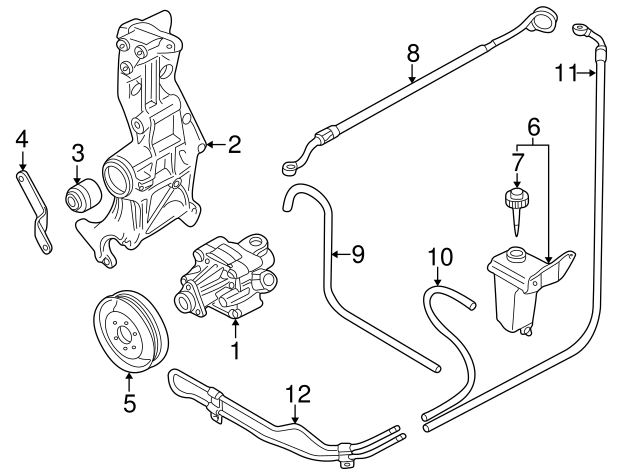 8
11
4
3
2
6
7
9
10
1
5
12