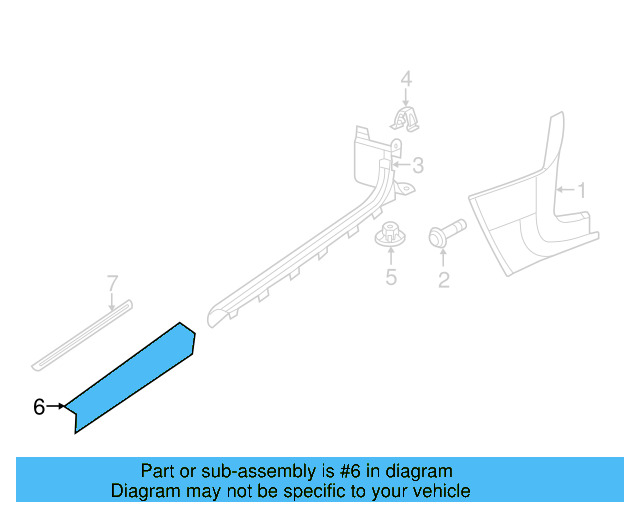 4
3
1
5
2
7
6

Part or sub-assembly is #6 in diagram
Diagram may not be specific to your vehicle