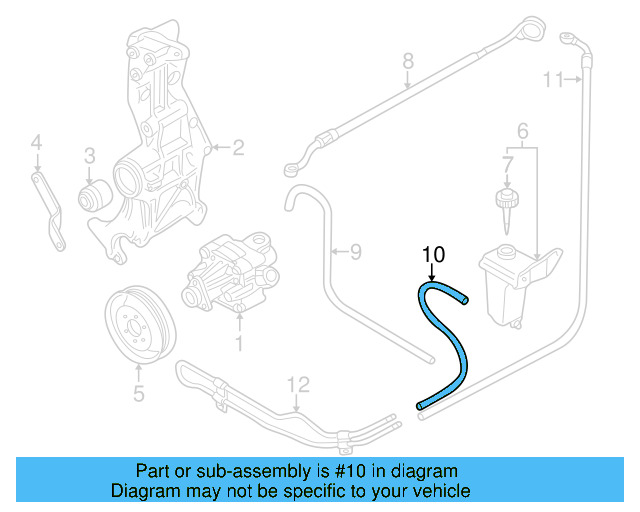 8
11
4
3
2
6
7
9
10
1
5
12

Part or sub-assembly is #10 in diagram
Diagram may not be specific to your vehicle