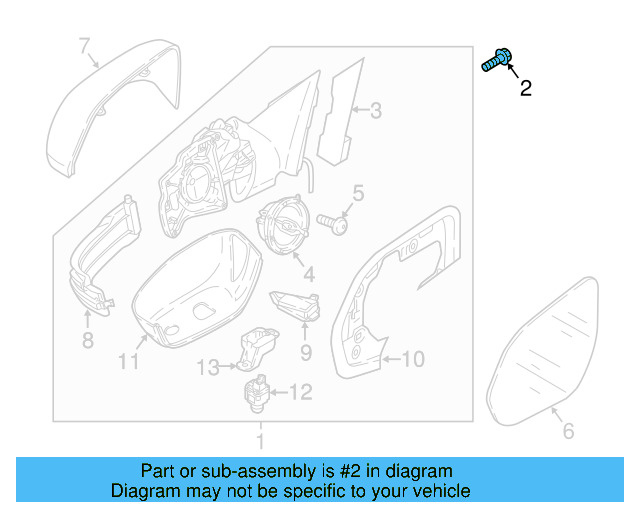 7
2
3
5
4
8
11
9
10
13
12
6
1

Part or sub-assembly is #2 in diagram
Diagram may not be specific to your vehicle