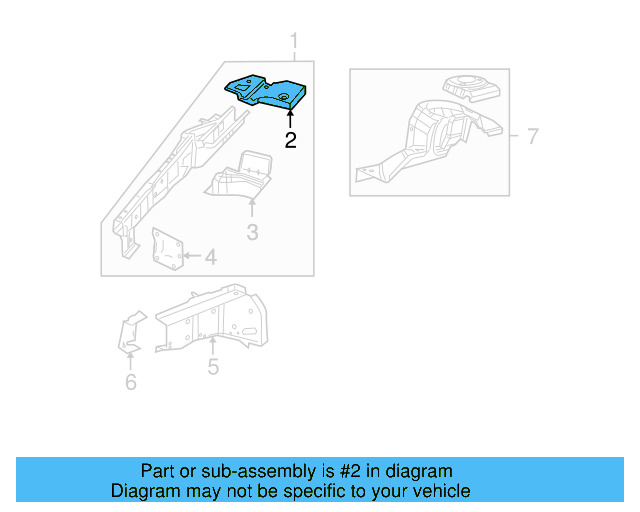 1
2
7
3
4
5
6

Part or sub-assembly is #2 in diagram
Diagram may not be specific to your vehicle