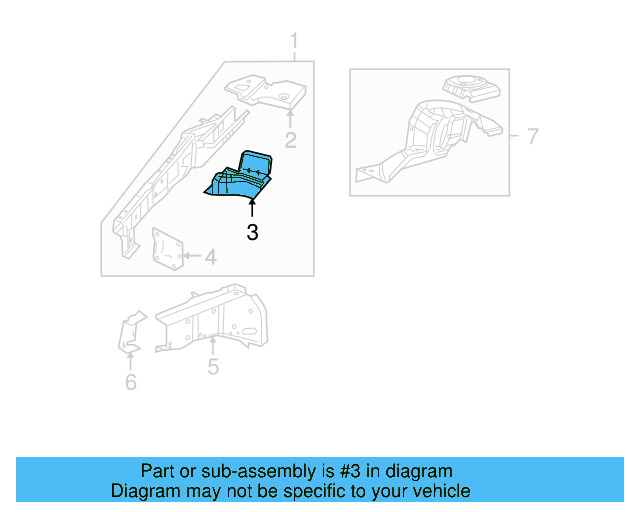 1

2

7

3

4

5

6

Part or sub-assembly is #3 in diagram
Diagram may not be specific to your vehicle