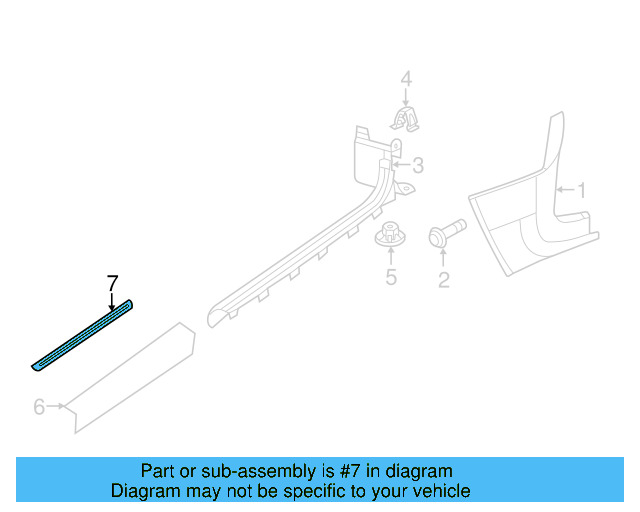 4
3
1
5
2
7
6

Part or sub-assembly is #7 in diagram
Diagram may not be specific to your vehicle