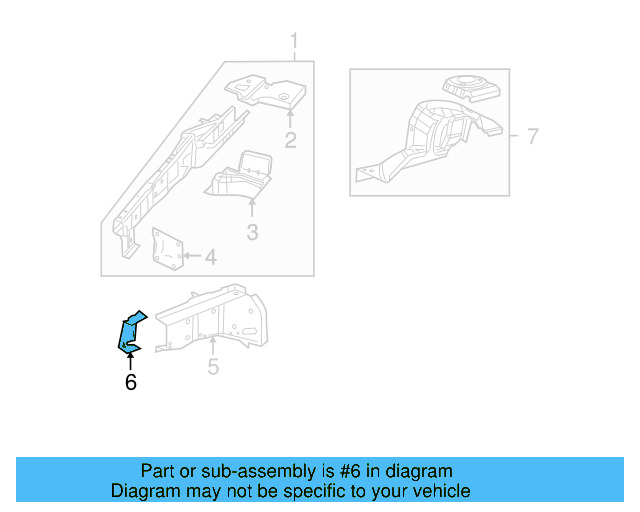 1
2
7
3
4
5
6

Part or sub-assembly is #6 in diagram
Diagram may not be specific to your vehicle