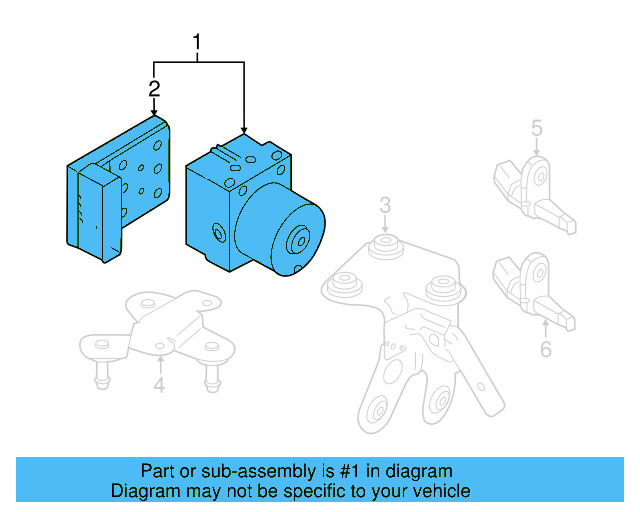 1
2
5
3
4
6

Part or sub-assembly is #1 in diagram
Diagram may not be specific to your vehicle