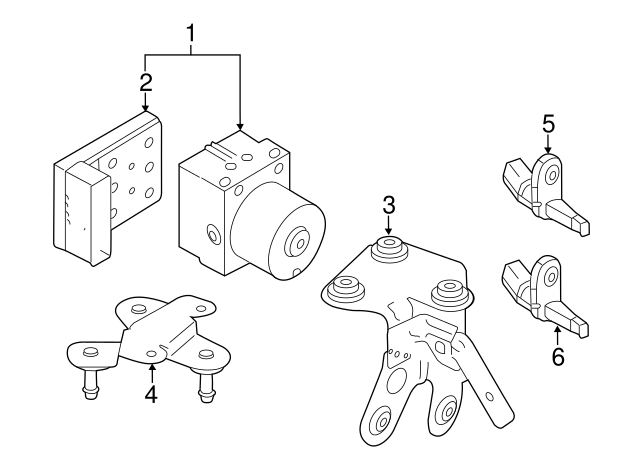 1
2
5
3
4
6