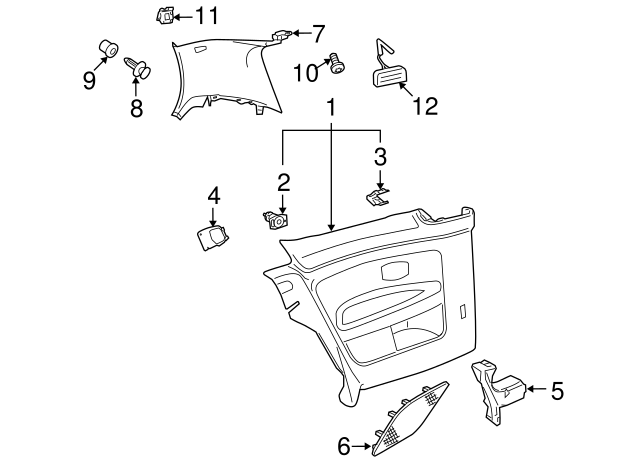 11
7
9
8
10
12
1
2
3
4
5
6