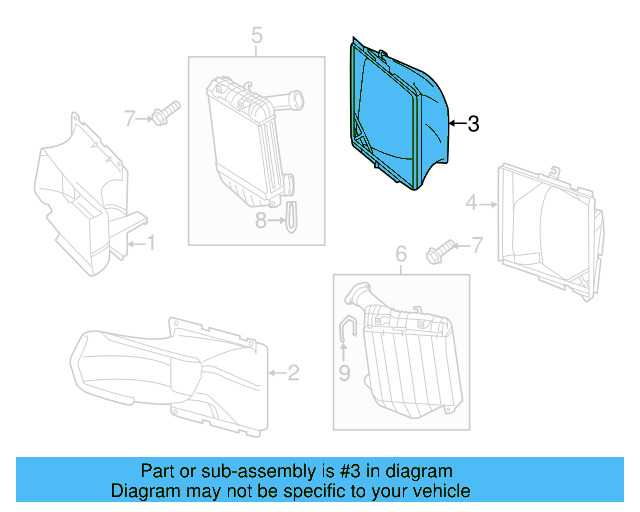 5
7
3
4
8
1
7
6
9
2
Part or sub-assembly is #3 in diagram
Diagram may not be specific to your vehicle