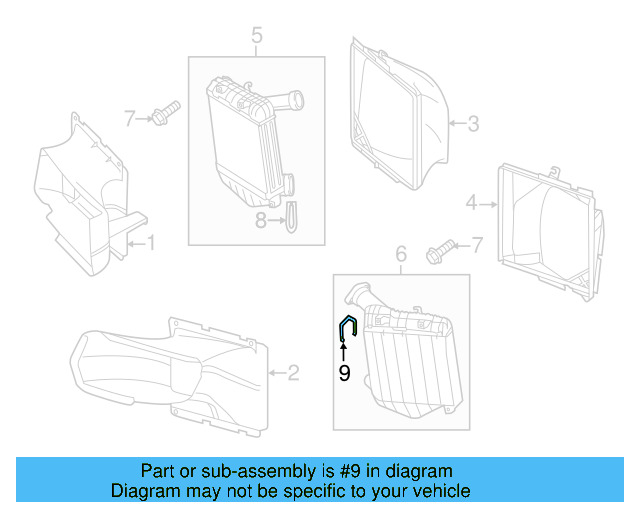 5
7
3
4
8
1
7
6
9
2
Part or sub-assembly is #9 in diagram
Diagram may not be specific to your vehicle