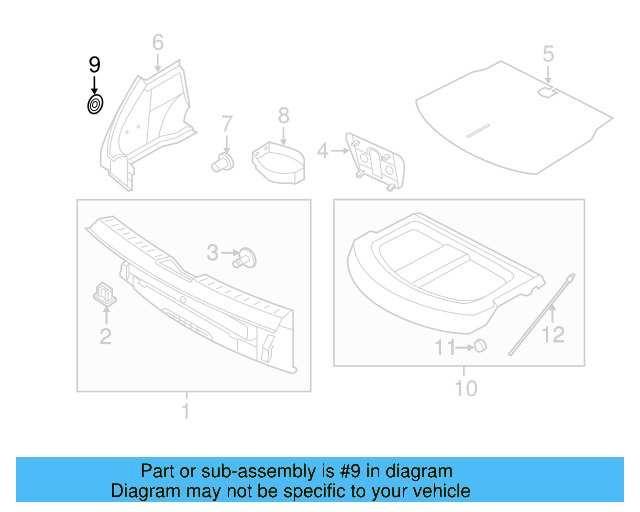 9
6
5
7
8
4
3
2
1
11
12
10

Part or sub-assembly is #9 in diagram
Diagram may not be specific to your vehicle