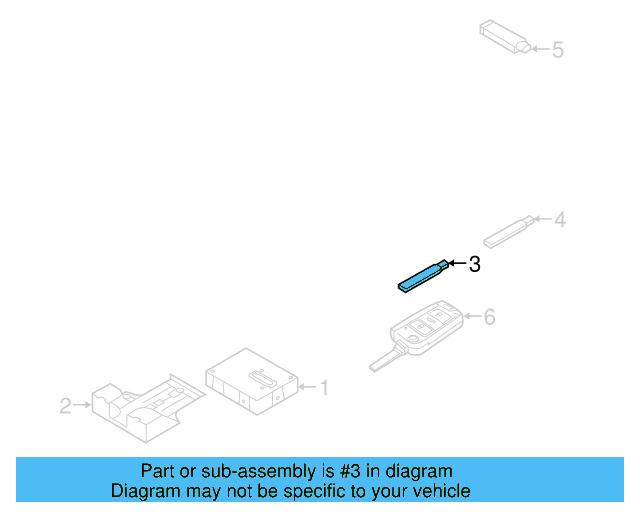 5

4

3

6

1

2

Part or sub-assembly is #3 in diagram
Diagram may not be specific to your vehicle