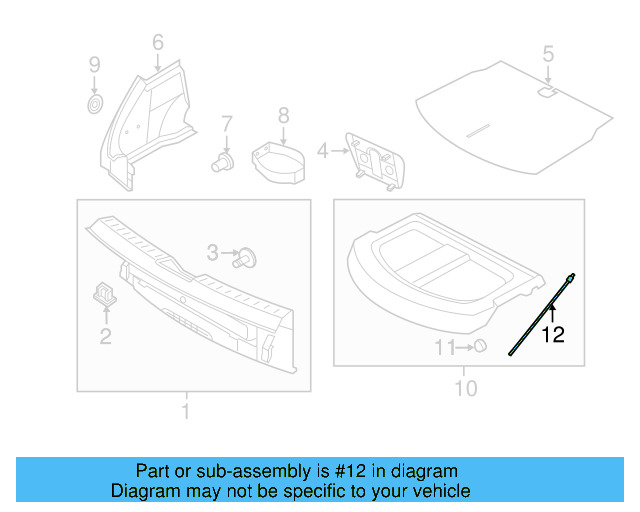 9
6
5
7
8
4
3
2
12
11
10
1

Part or sub-assembly is #12 in diagram
Diagram may not be specific to your vehicle