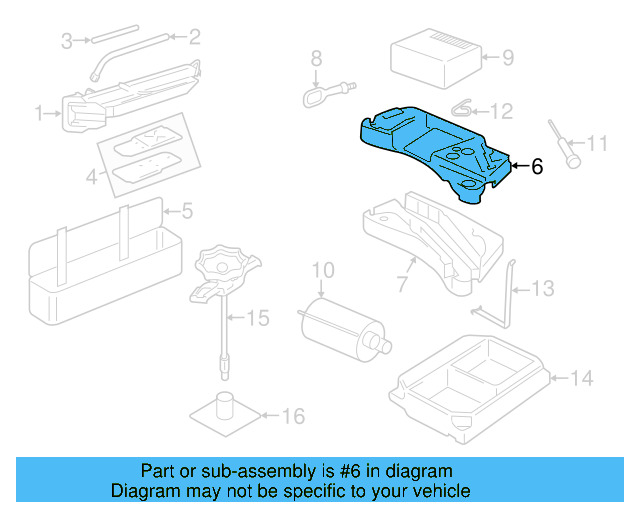 3
2
1
4
5
8
9
12
11
6
7
10
13
15
14
16

Part or sub-assembly is #6 in diagram
Diagram may not be specific to your vehicle