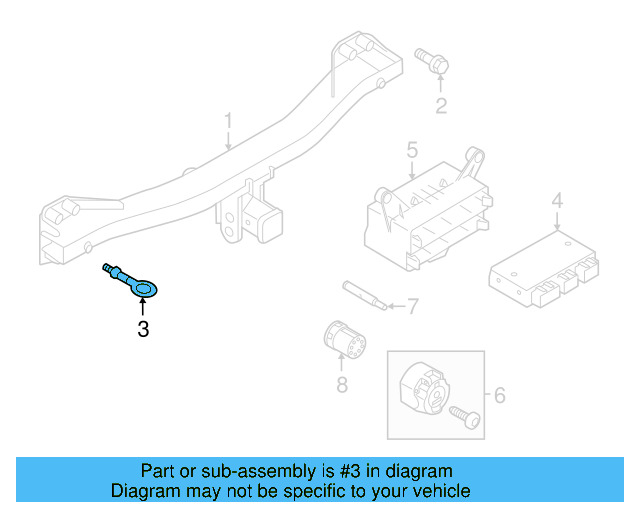 1
2
5
4
3
7
8
6

Part or sub-assembly is #3 in diagram
Diagram may not be specific to your vehicle