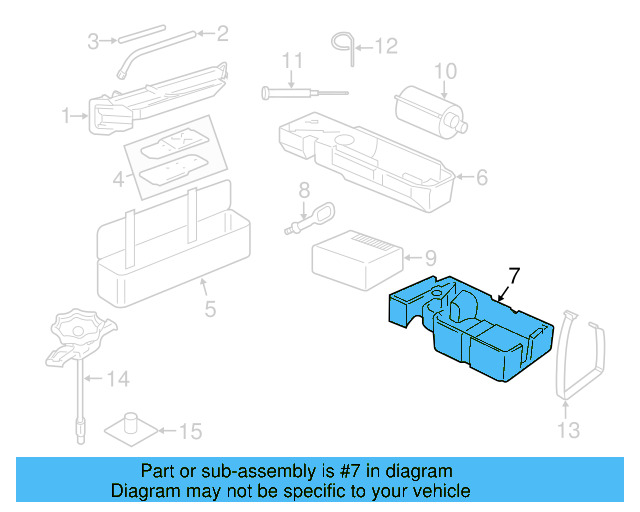 3
2
12
11
10
1
4
6
8
9
7
5
14
13
15
Part or sub-assembly is #7 in diagram
Diagram may not be specific to your vehicle