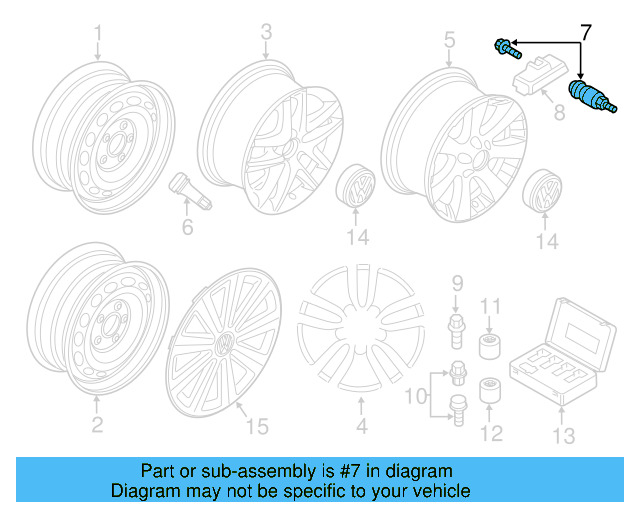 1
3
5
7
8
6
14
14
9
11
10
12
13
2
15
4

Part or sub-assembly is #7 in diagram
Diagram may not be specific to your vehicle