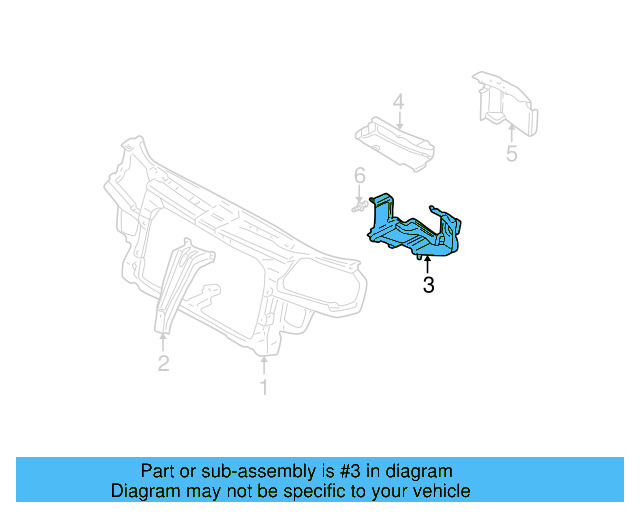 4
5
6
3
2
1

Part or sub-assembly is #3 in diagram
Diagram may not be specific to your vehicle