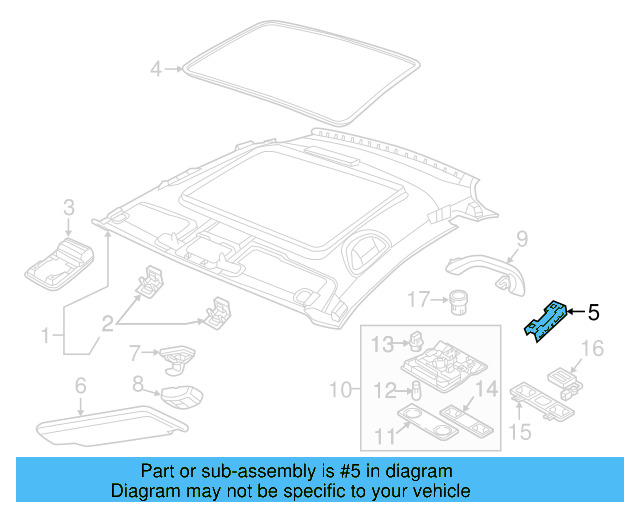 4
3
9
17
5
1
2
13
16
7
10
12
14
8
6
11
15

Part or sub-assembly is #5 in diagram
Diagram may not be specific to your vehicle