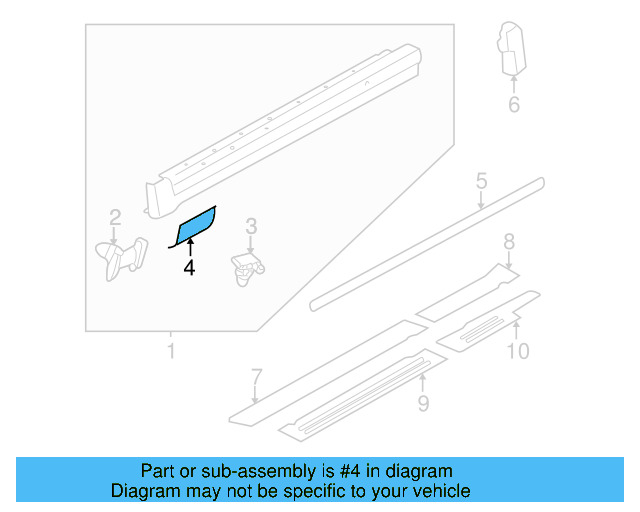 6
5
2
3
4
8
1
10
7
9

Part or sub-assembly is #4 in diagram
Diagram may not be specific to your vehicle