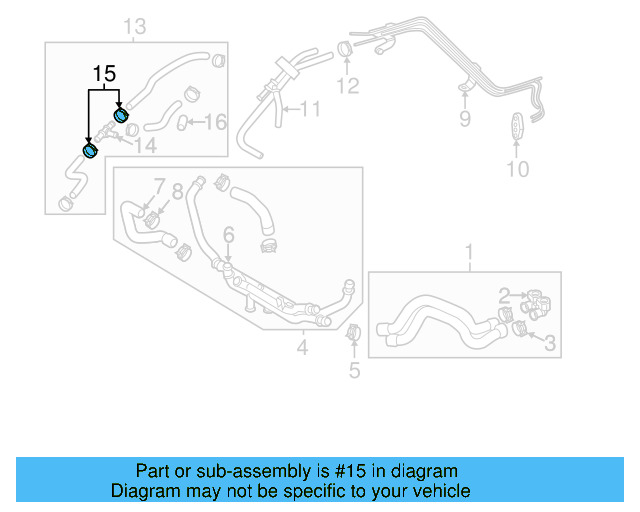 13
15
16
14
12
11
9
10
7
8
6
4
5
1
2
3

Part or sub-assembly is #15 in diagram
Diagram may not be specific to your vehicle