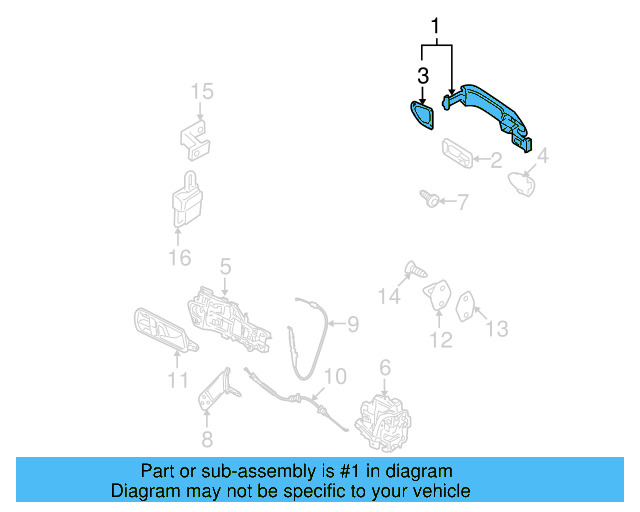 1
3
15
2
4
7
16
5
14
9
12
13
11
10
6
8

Part or sub-assembly is #1 in diagram
Diagram may not be specific to your vehicle