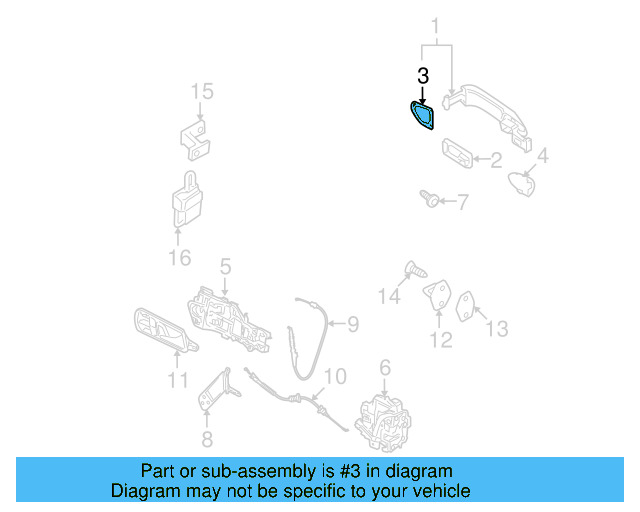 1
3
15
2
4
7
16
5
14
9
12
13
11
10
6
8

Part or sub-assembly is #3 in diagram
Diagram may not be specific to your vehicle