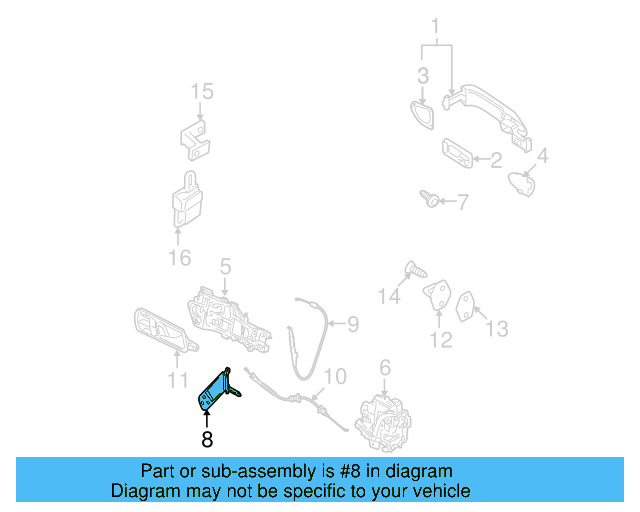 1
3
15
2
4
7
16
5
14
9
12
13
11
10
6
8

Part or sub-assembly is #8 in diagram
Diagram may not be specific to your vehicle