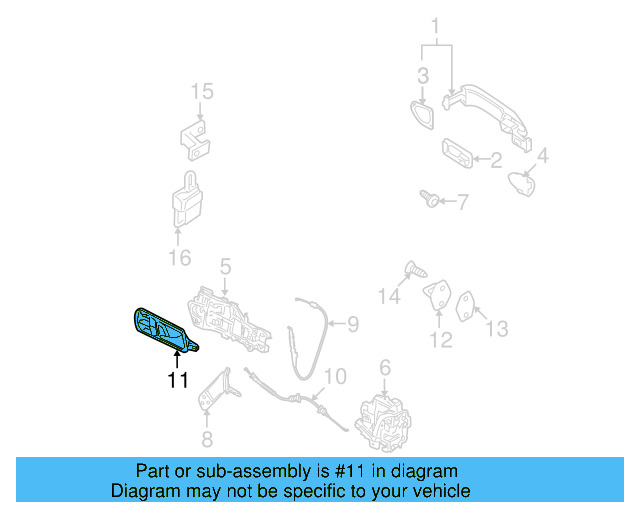 1
3
15
2
4
7
16
5
14
9
12
13
11
10
6
8

Part or sub-assembly is #11 in diagram
Diagram may not be specific to your vehicle