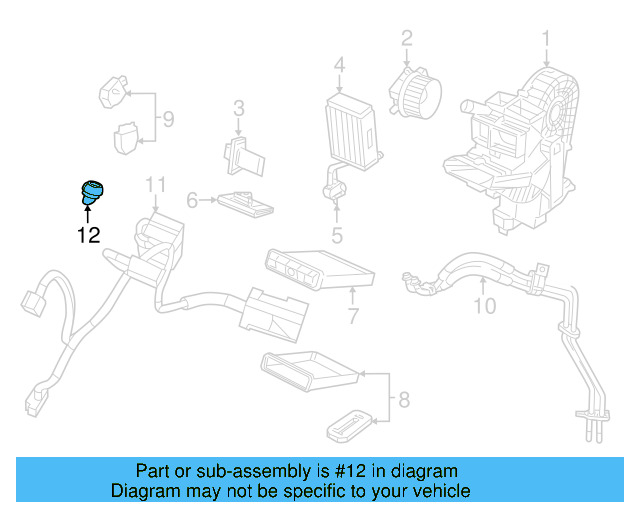 2
1
4
9
3
11
6
12
5
7
10
8

Part or sub-assembly is #12 in diagram
Diagram may not be specific to your vehicle