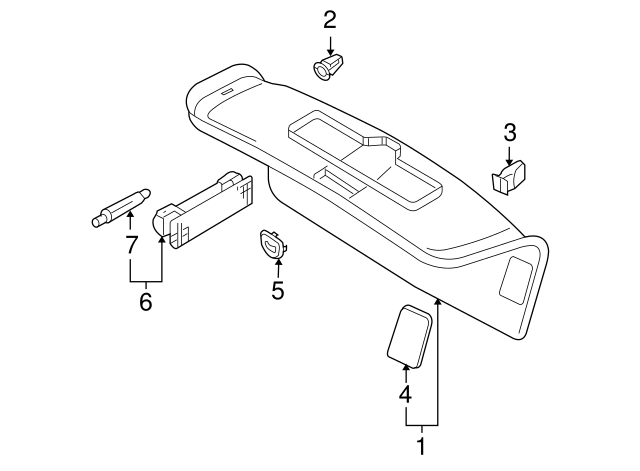 2
3
7
6
5
4
1