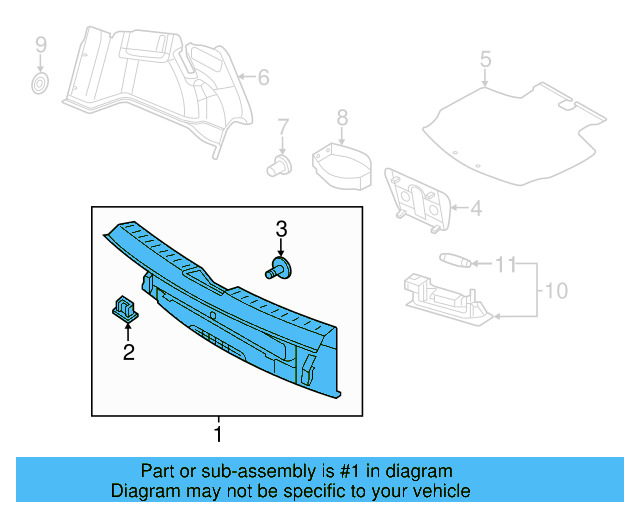 9
6
5
7
8
4
3
11
10
2
1

Part or sub-assembly is #1 in diagram
Diagram may not be specific to your vehicle