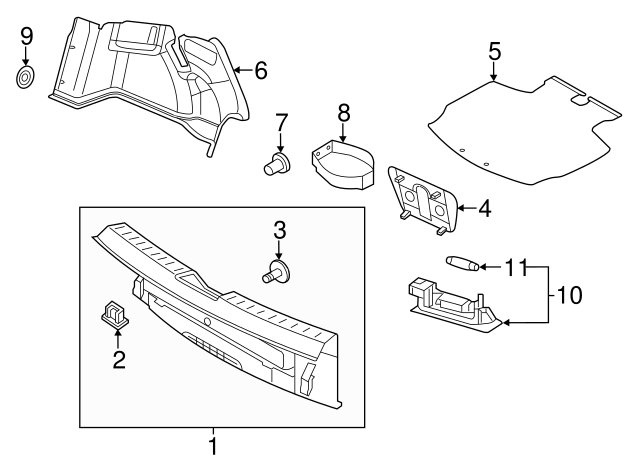 9
6
5
7
8
4
3
11
10
2
1