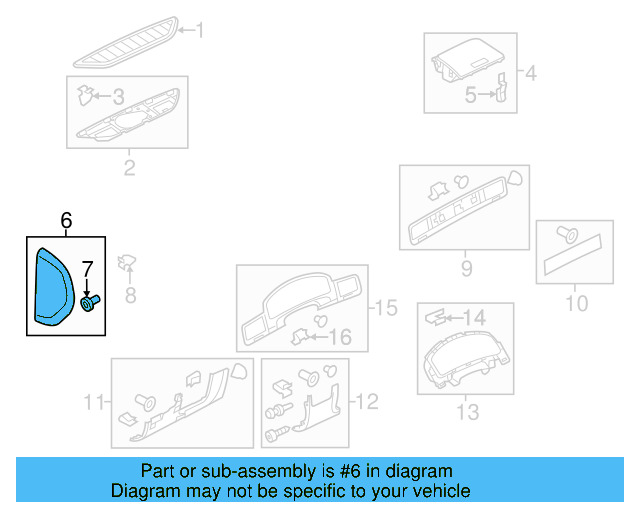 1
3
2
4
5
6
7
8
9
10
15
16
14
13
11
12

Part or sub-assembly is #6 in diagram
Diagram may not be specific to your vehicle